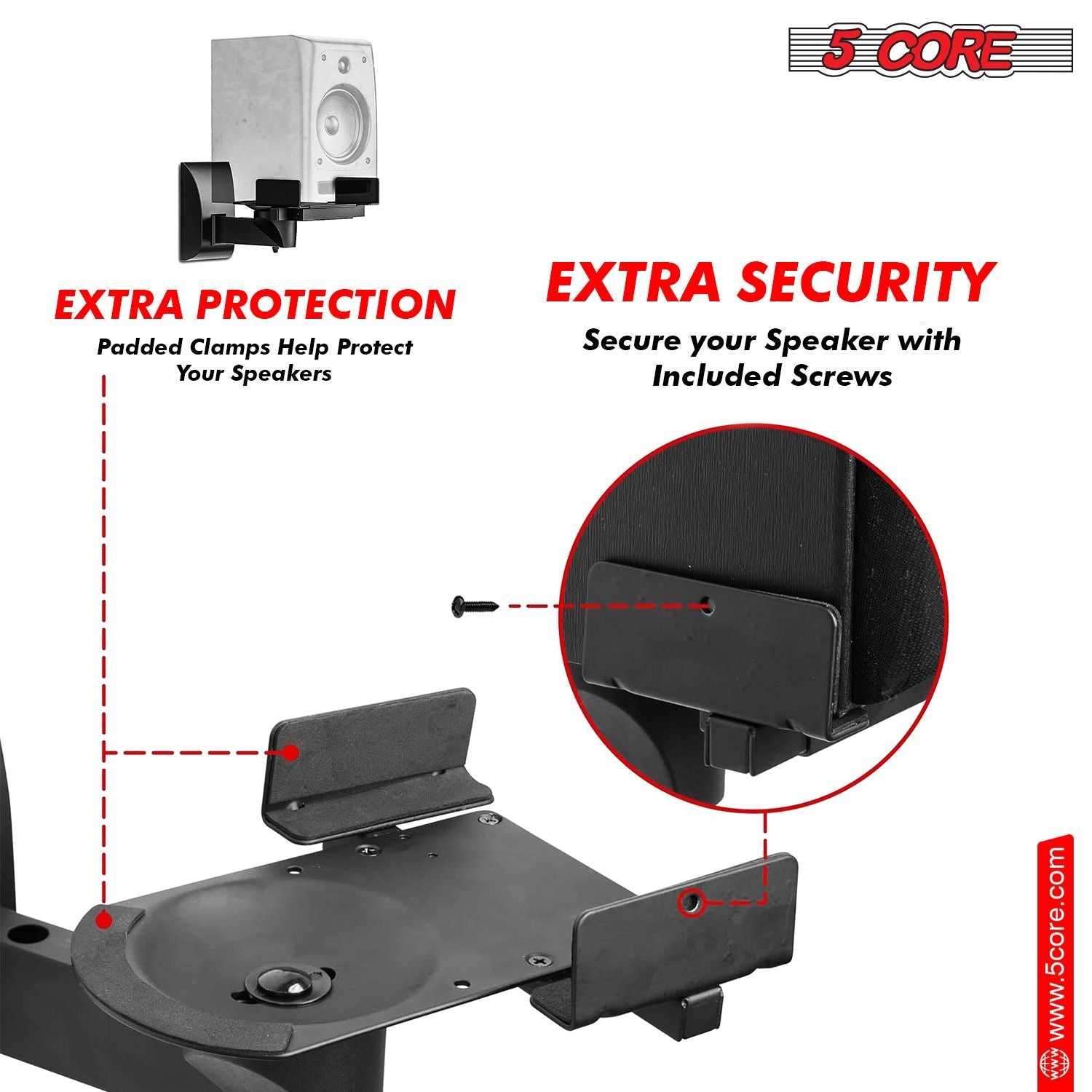 5 CORE

EXTRA PROTECTION

Padded Clamps Help Protect Your Speakers

EXTRA SECURITY

Secure your Speaker with Included Screws

www.5core.com