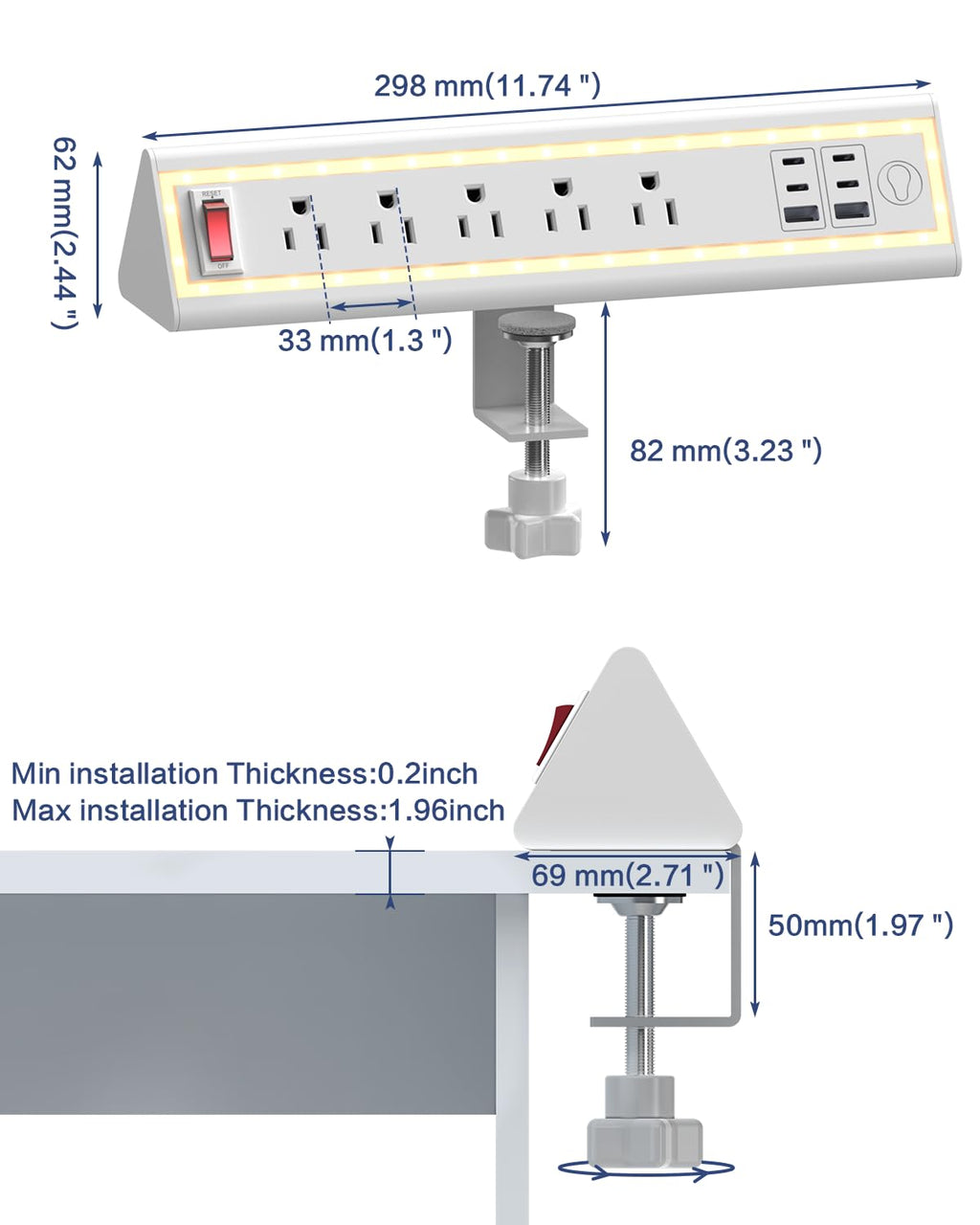 298 mm(11.74 ")

62 mm(2.44 ")

RESET

OFF

33 mm(1.3 ")

82 mm(3.23 ")

Min installation Thickness:0.2inch
Max installation Thickness:1.96inch

69 mm(2.71 ")

50mm(1.97 ")