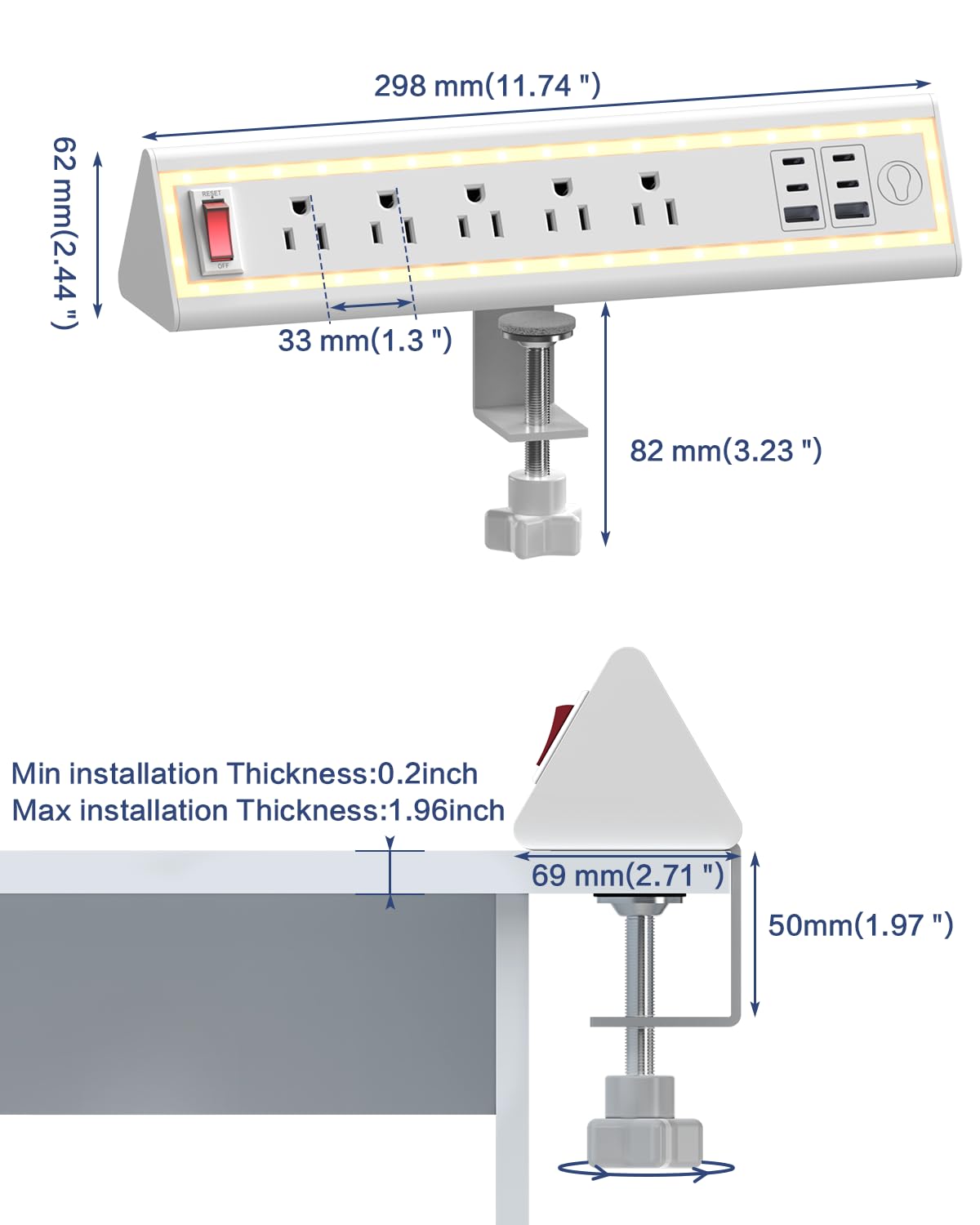 298 mm(11.74 ")

62 mm(2.44 ")

RESET

OFF

33 mm(1.3 ")

82 mm(3.23 ")

Min installation Thickness:0.2inch
Max installation Thickness:1.96inch

69 mm(2.71 ")

50mm(1.97 ")