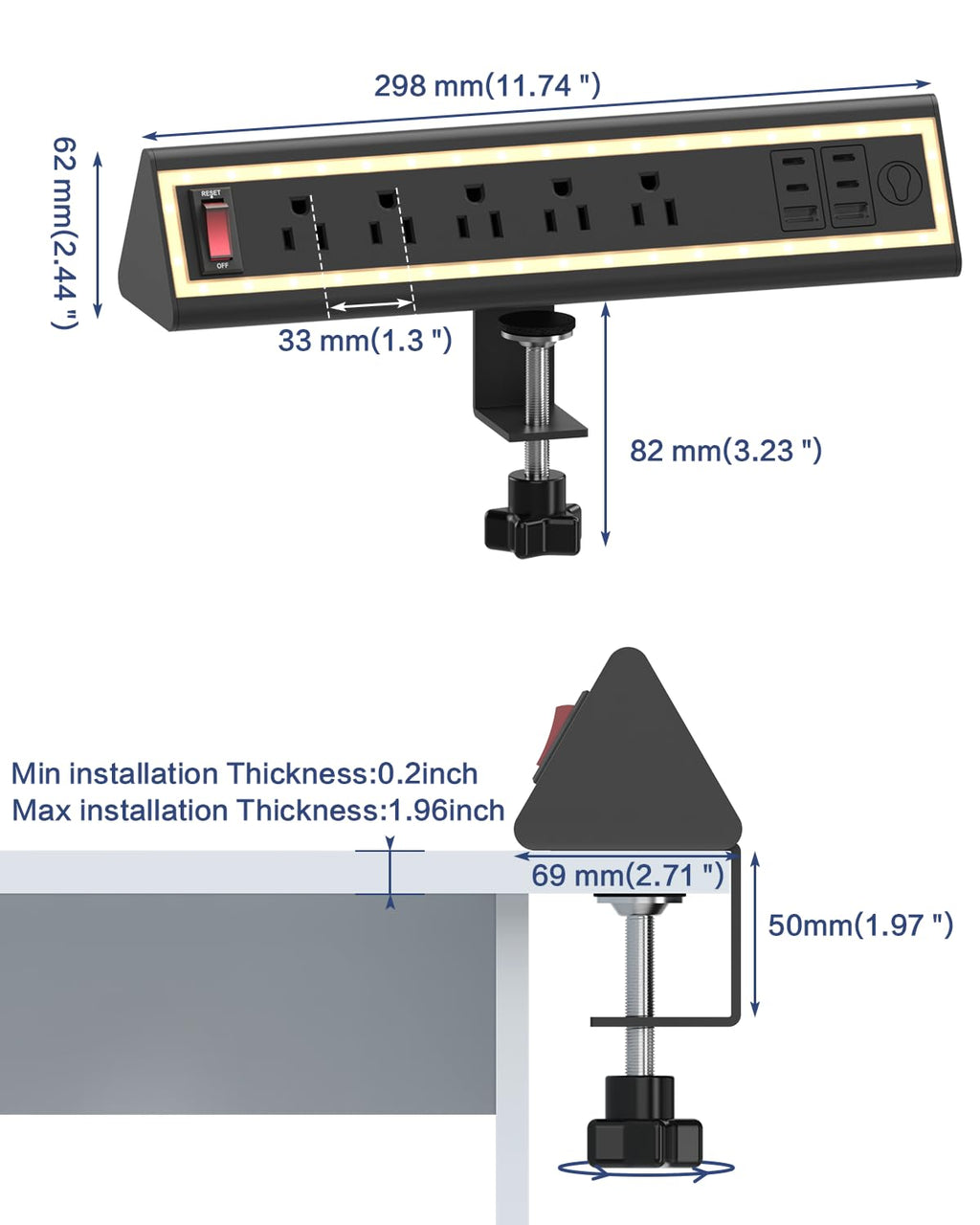 298 mm(11.74 ")

62 mm(2.44 ")

RESET

OFF

33 mm(1.3 ")

82 mm(3.23 ")

Min installation Thickness:0.2inch
Max installation Thickness:1.96inch

69 mm(2.71 ")

50mm(1.97 ")