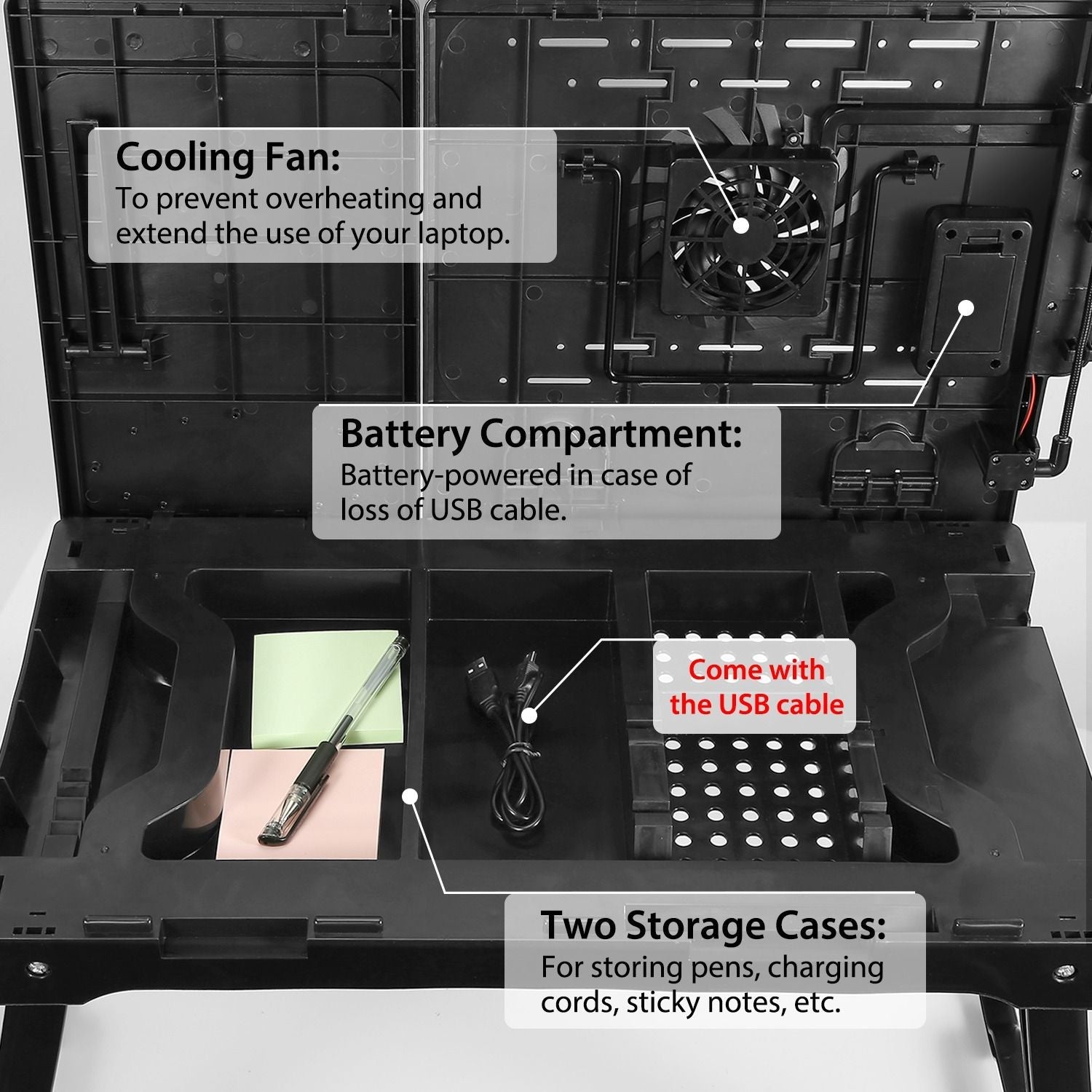 Cooling Fan:
To prevent overheating and extend the use of your laptop.

Battery Compartment:
Battery-powered in case of loss of USB cable.

Come with the USB cable

Two Storage Cases:
For storing pens, charging cords, sticky notes, etc.