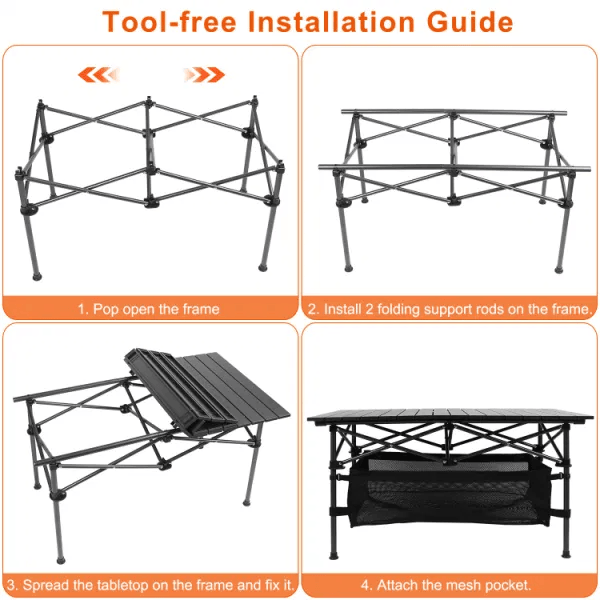 Tool-free Installation Guide

1. Pop open the frame

2. Install 2 folding support rods on the frame.

3. Spread the tabletop on the frame and fix it.

4. Attach the mesh pocket.