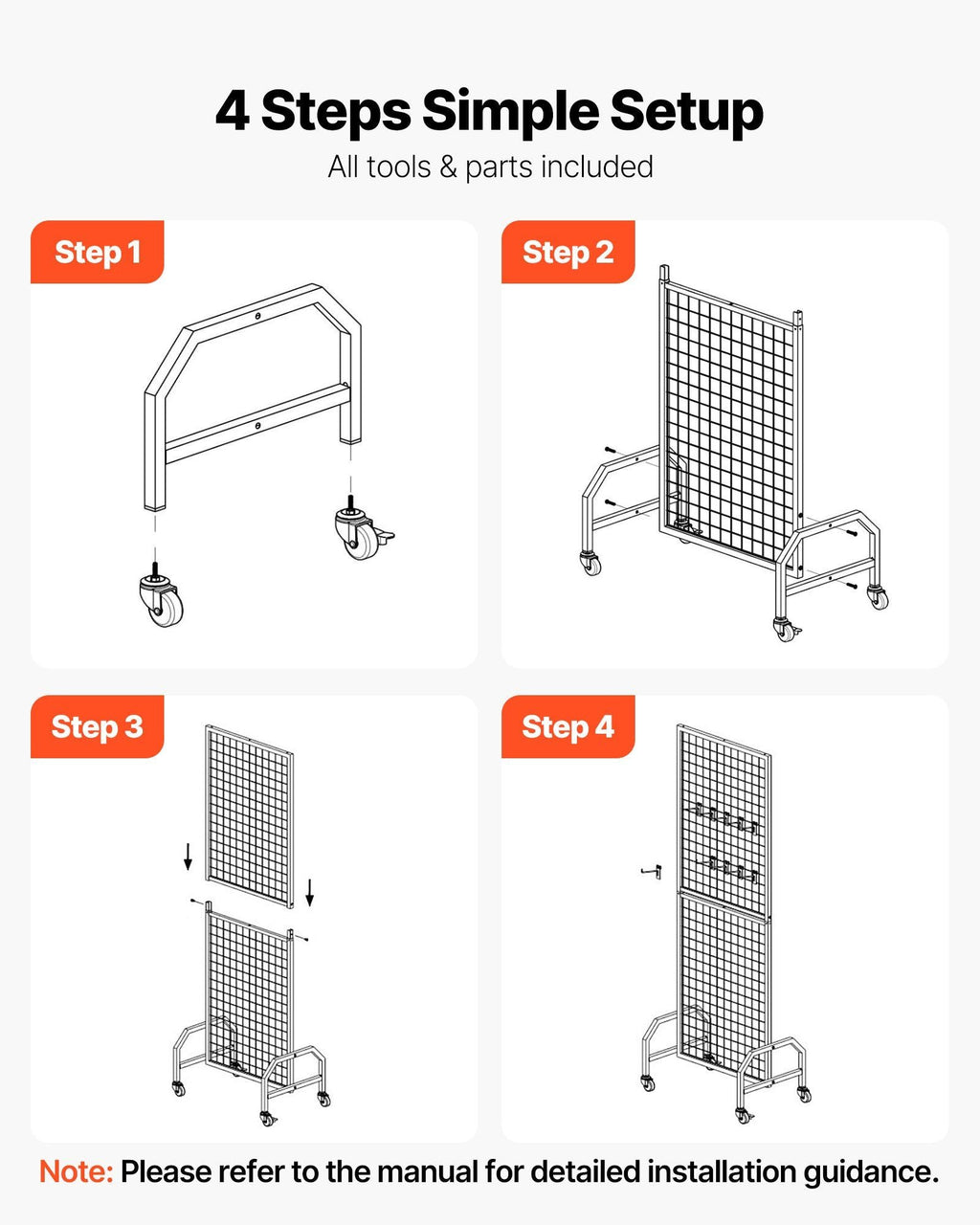 4 Steps Simple Setup

All tools & parts included

Step 1

Step 2

Step 3

Step 4

Note: Please refer to the manual for detailed installation guidance.