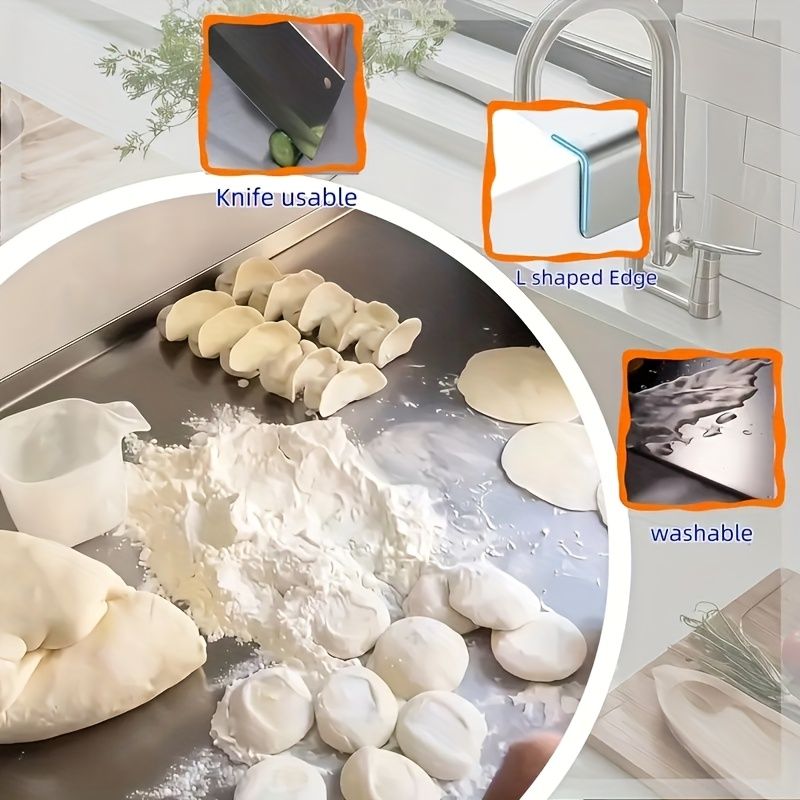 Knife usable

L shaped Edge

washable